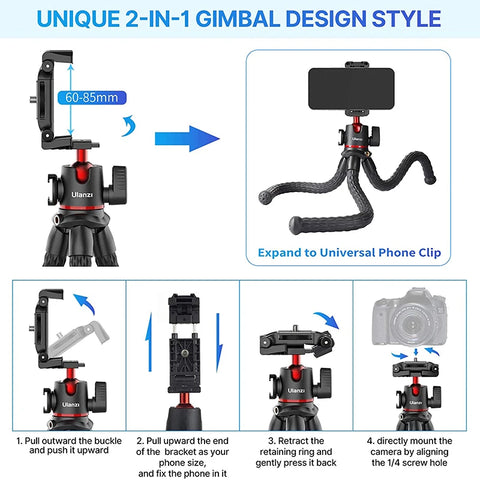 UNIQUE 2-IN-1 GIMBAL DESIGN STYLE

60-85mm

Ulanzi

Ulanzi

Expand to Universal Phone Clip

Ulanzi

Ulanzi

Ulanzi

1. Pull outward the buckle and push it upward

2. Pull upward the end of the bracket as your phone size, and fix the phone in it

3. Retract the retaining ring and gently press it back

4. directly mount the camera by aligning the 1/4 screw hole